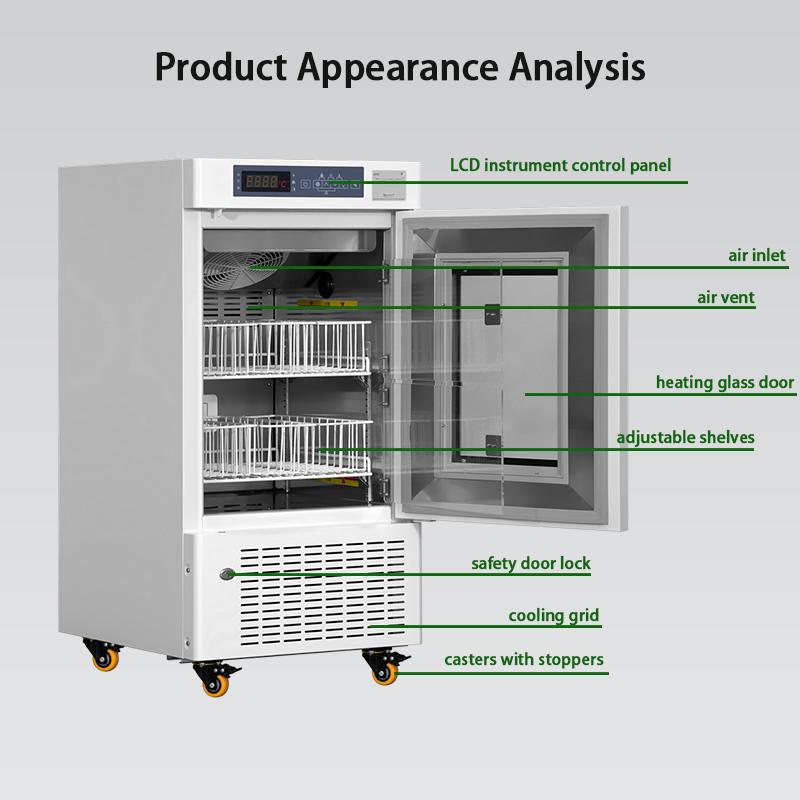 Product Appearance Analysis

LCD instrument control panel

air inlet

air vent

heating glass door

adjustable shelves

safety door lock

cooling grid

casters with stoppers