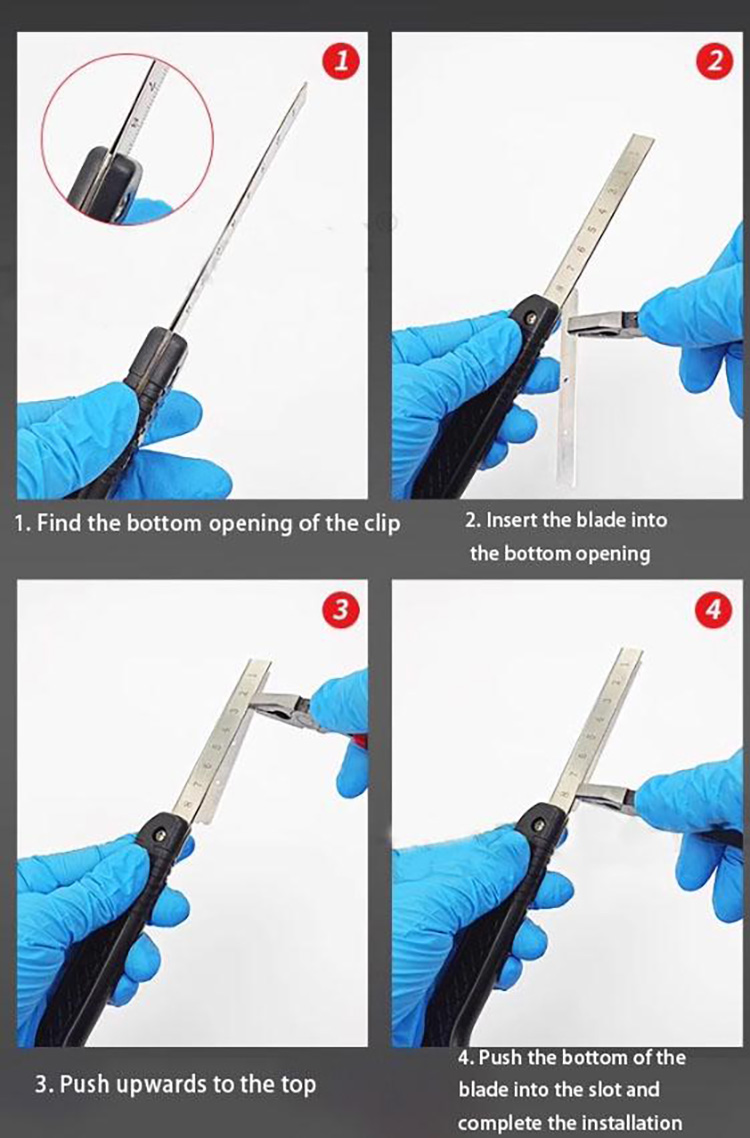 1

2

1. Find the bottom opening of the clip

2. Insert the blade into the bottom opening

3

4

3. Push upwards to the top

4. Push the bottom of the blade into the slot and complete the installation